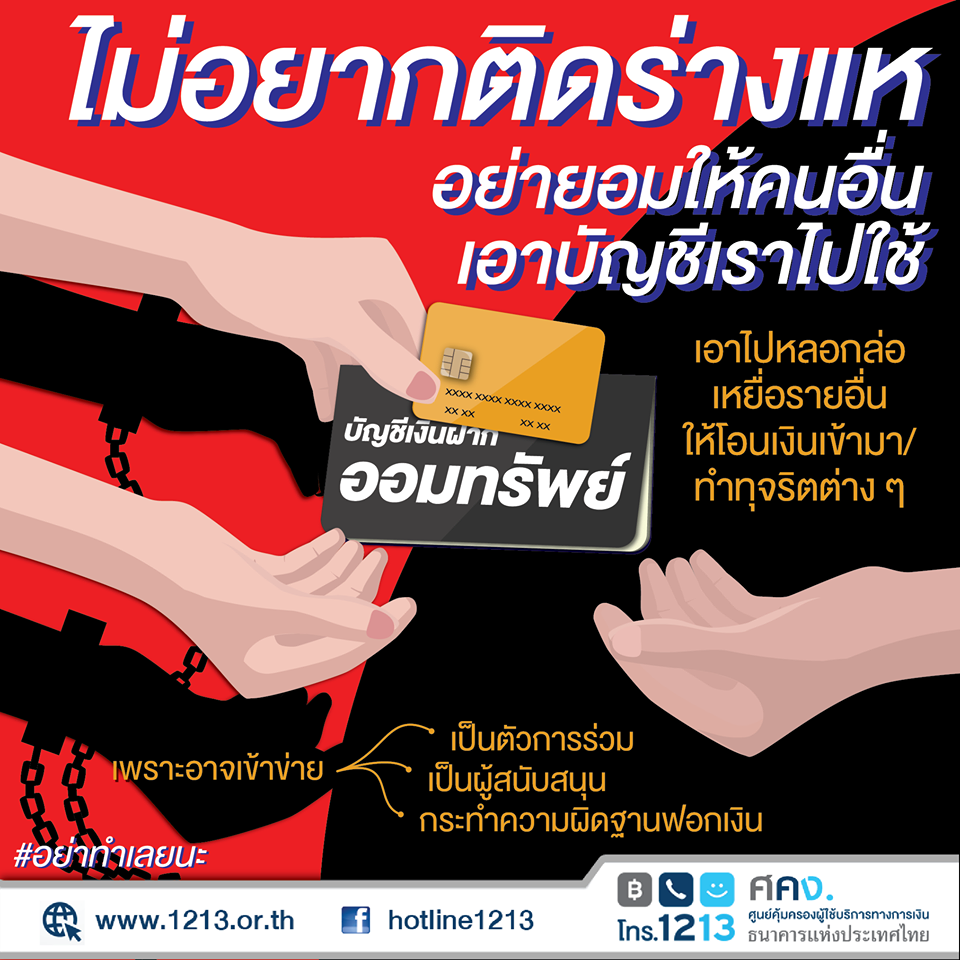 ไม่อยากติดร่างแห
อย่ายอมให้คนอื่น
เอาบัญชีเราไปใช้

xxxx xxxx xxxx xxxx
xx xx xx xx

บัญชีเงินฝาก
ออมทรัพย์

เอาไปหลอกล่อ
เหยื่อรายอื่น
ให้โอนเงินเข้ามา/
ทำทุจริตต่าง ๆ

เพราะอาจเข้าข่าย
เป็นตัวการร่วม
เป็นผู้สนับสนุน
กระทำความผิดฐานฟอกเงิน

#อย่าทำเลยนะ

www.1213.or.th
hotline1213

โทร.1213
ศคง.
ศูนย์คุ้มครองผู้ใช้บริการทางการเงิน
ธนาคารแห่งประเทศไทย