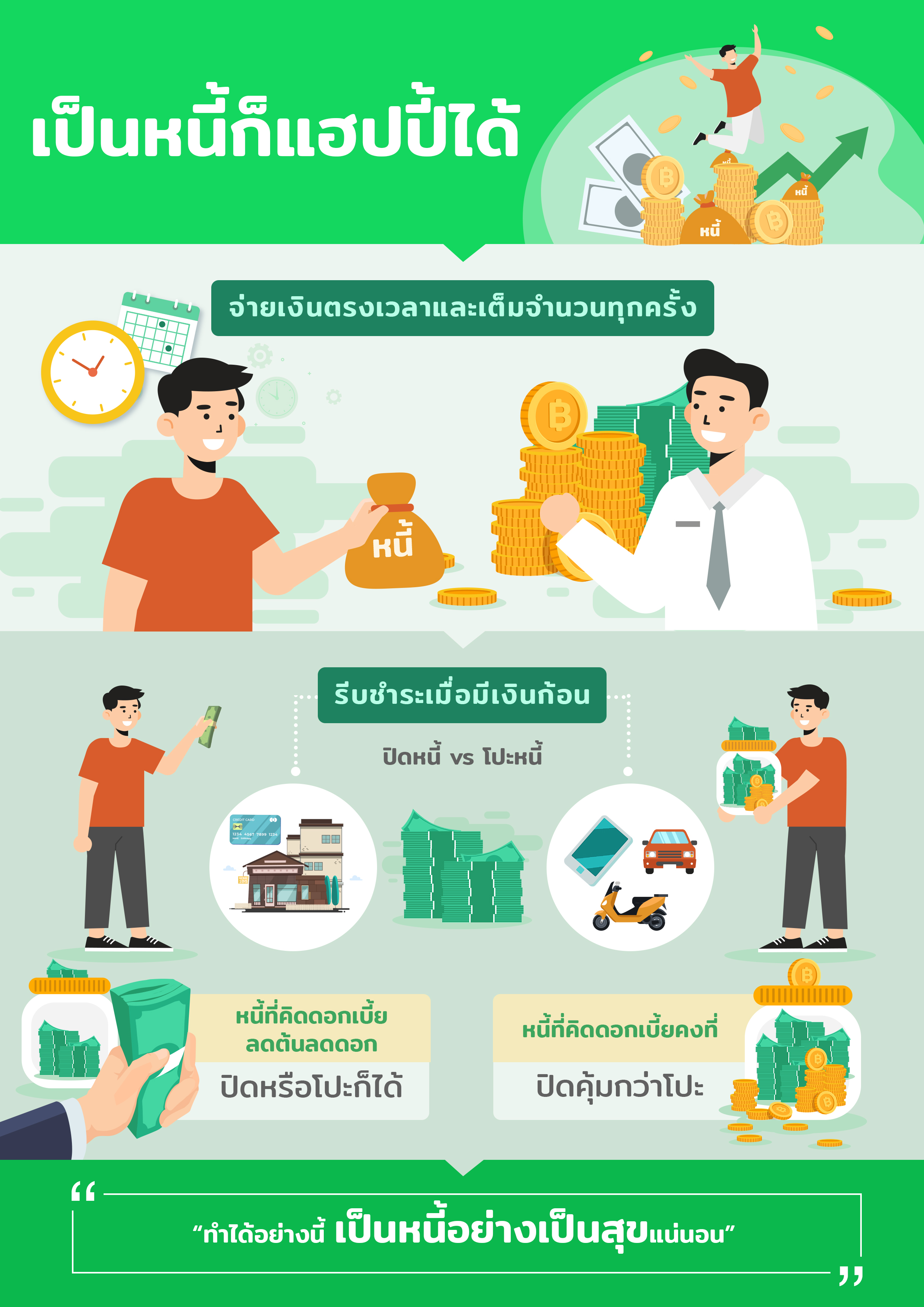 เป็นหนี้ก็แฮปปี้ได้

หนี้

หนี้

หนี้

จ่ายเงินตรงเวลาและเต็มจำนวนทุกครั้ง

หนี้

รีบชำระเมื่อมีเงินก้อน

ปิดหนี้ vs โปะหนี้

CREDIT CARD
1234 4567 7899 1234

หนี้ที่คิดดอกเบี้ย ลดต้นลดดอก

ปิดหรือโปะก็ได้

หนี้ที่คิดดอกเบี้ยคงที่

ปิดคุ้มกว่าโปะ

“ทำได้อย่างนี้ เป็นหนี้อย่างเป็นสุขแน่นอน”